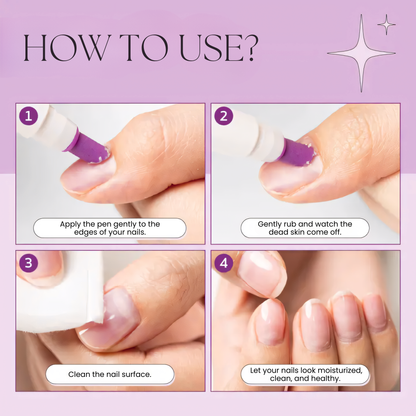 HOW TO USE?

1
Apply the pen gently to the edges of your nails.

2
Gently rub and watch the dead skin come off.

3
Clean the nail surface.

4
Let your nails look moisturized, clean, and healthy.